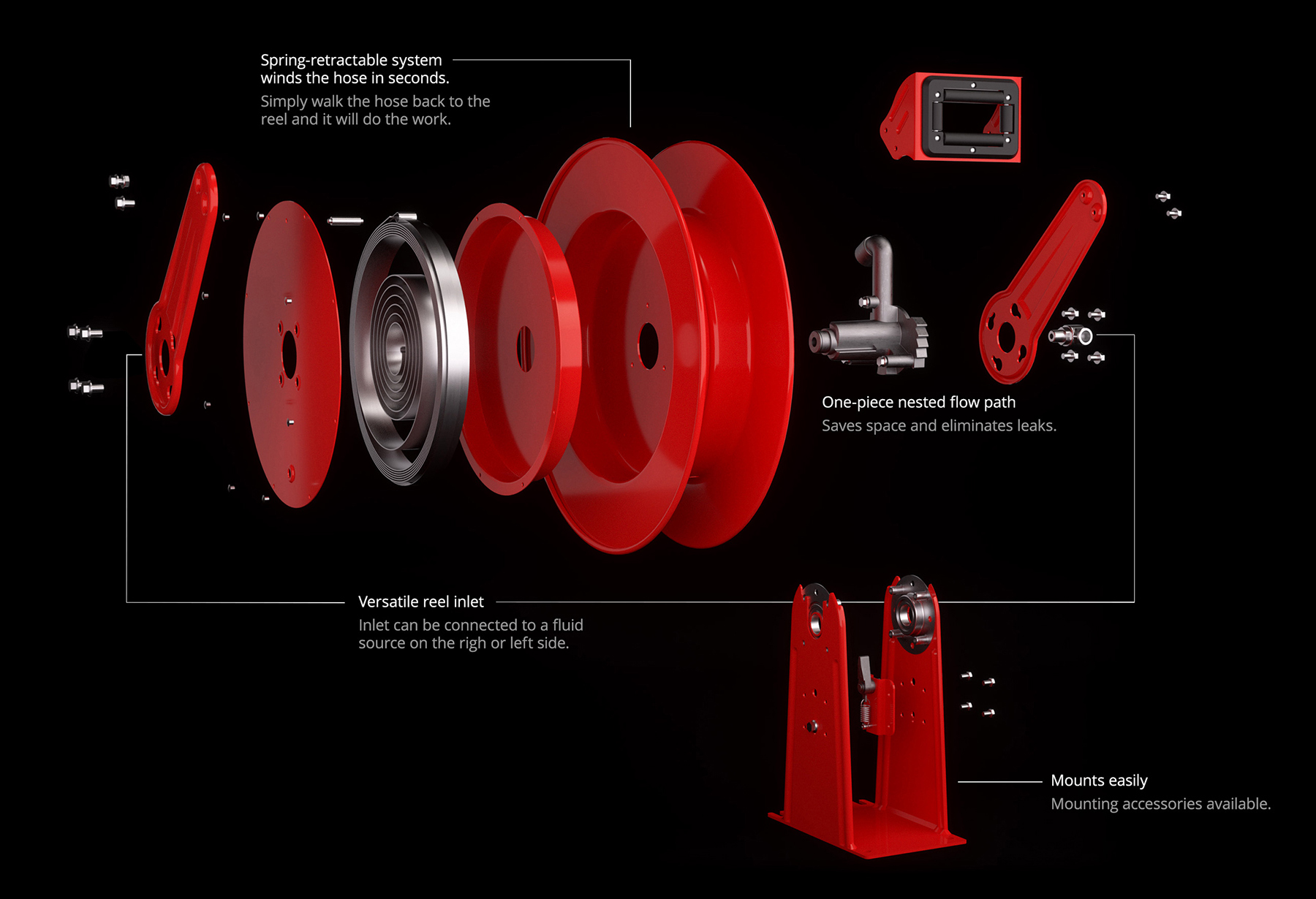 Spring-retractable system winds the hose in seconds.
Simply walk the hose back to the reel and it will do the work.

One-piece nested flow path
Saves space and eliminates leaks.

Versatile reel inlet
Inlet can be connected to a fluid source on the righ or left side.

Mounts easily
Mounting accessories available.